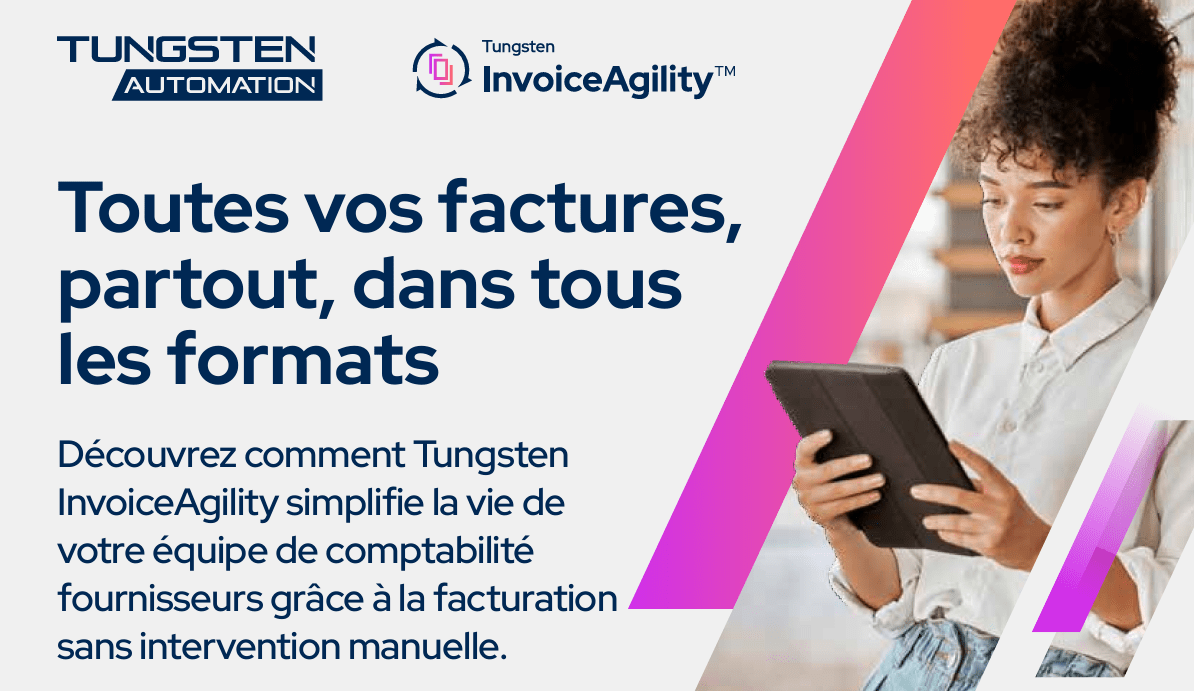 TUNGSTEN AUTOMATION

Tungsten InvoiceAgility™

Toutes vos factures, partout, dans tous les formats

Découvrez comment Tungsten InvoiceAgility simplifie la vie de votre équipe de comptabilité fournisseurs grâce à la facturation sans intervention manuelle.